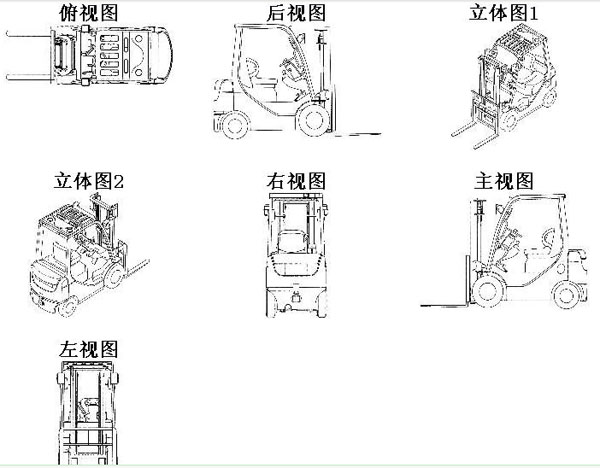 俯视图

后视图

立体图1

立体图2

右视图

主视图

左视图