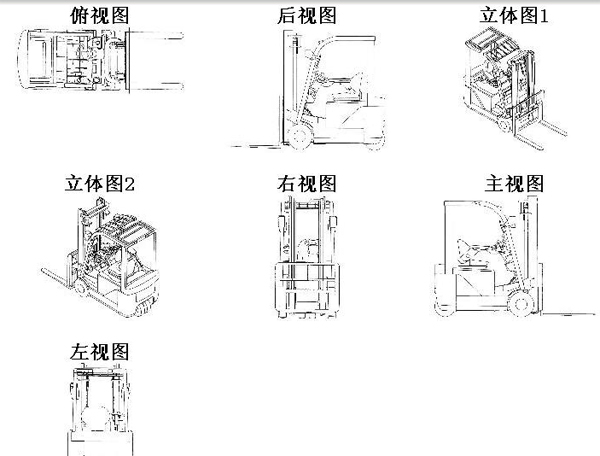 俯视图

后视图

立体图1

立体图2

右视图

主视图

左视图